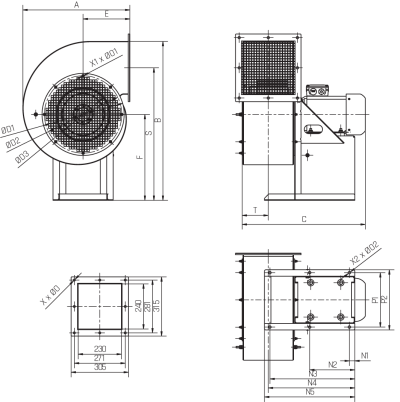 A
E
X1 x Ø01
Ø01
Ø02
Ø03
F
S
B
T
C
X x Ø0
240
281
315
230
271
305
X2 x Ø02
P1
P2
N1
N2
N3
N4
N5